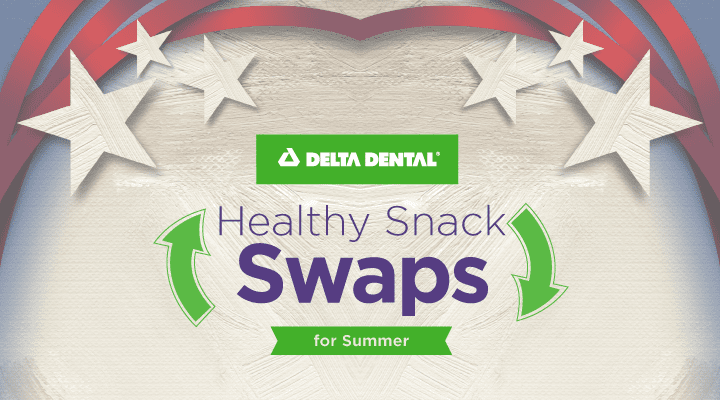 DELTA DENTAL®

Healthy Snack
Swaps
for Summer